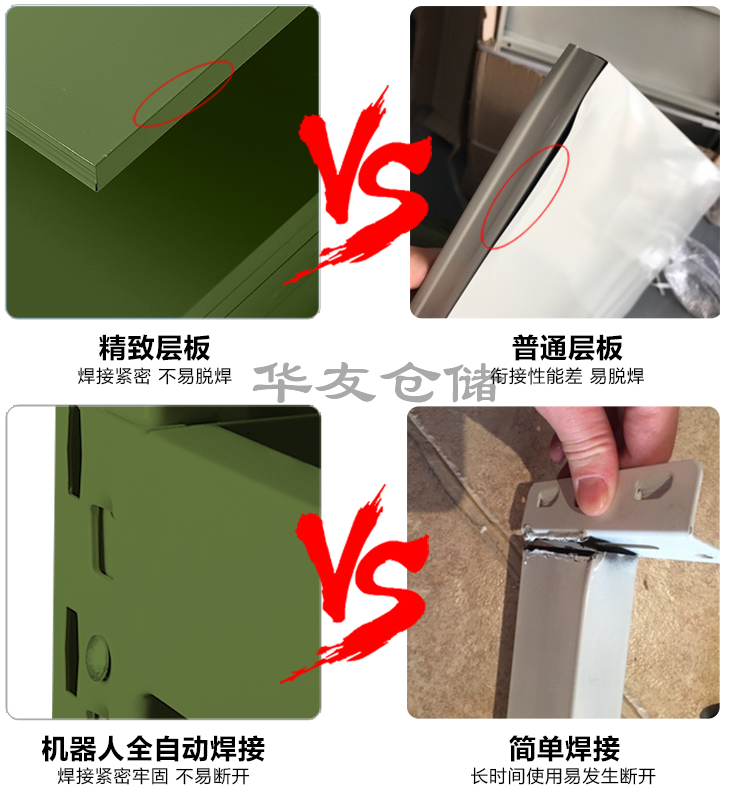 VS

精致层板
焊接紧密 不易脱焊

普通层板
衔接性能差 易脱焊

华友仓储

VS

机器人全自动焊接
焊接紧密牢固 不易断开

简单焊接
长时间使用易发生断开